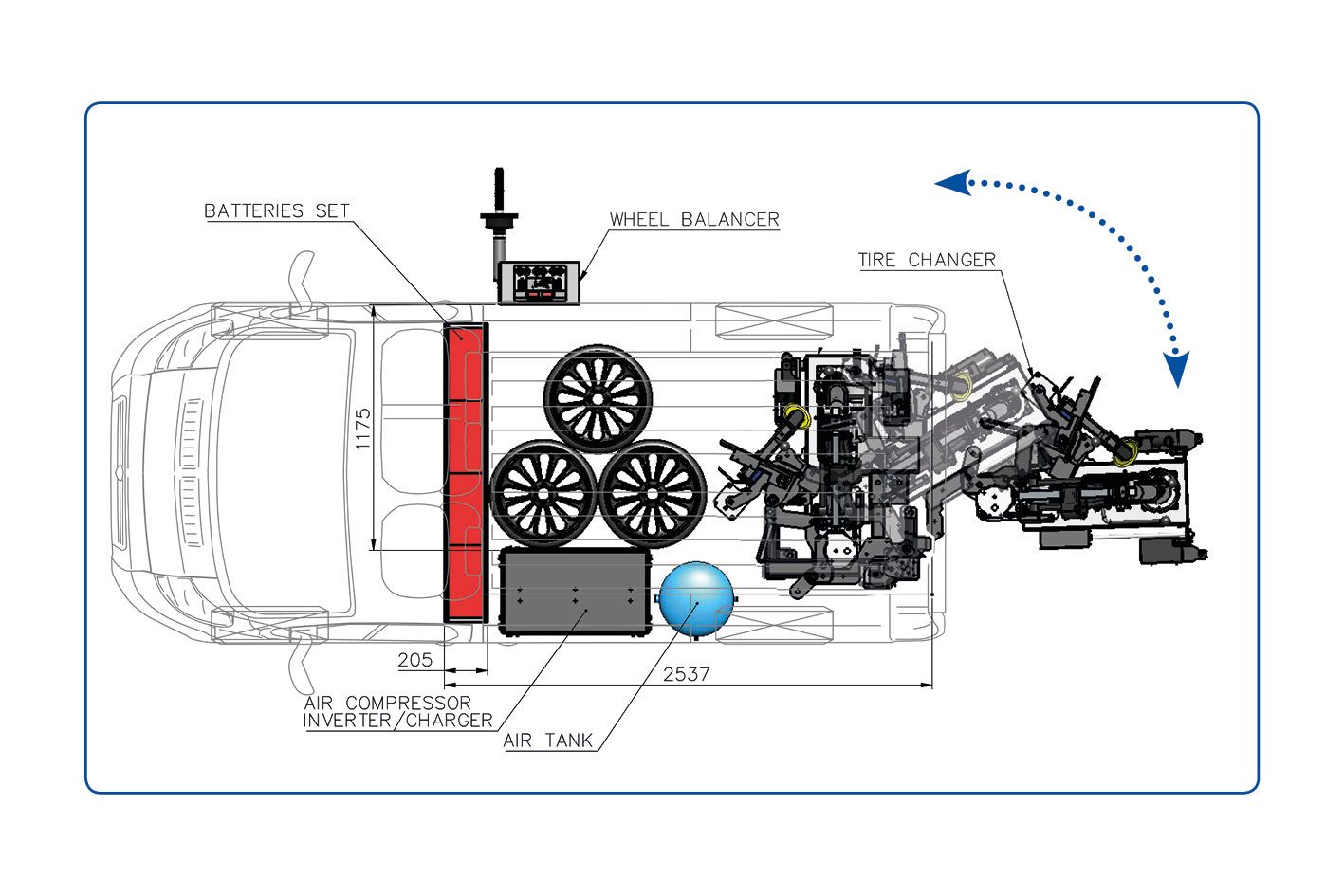 BATTERIES SET

WHEEL BALANCER

TIRE CHANGER

1175

205

2537

AIR COMPRESSOR
INVERTER/CHARGER

AIR TANK