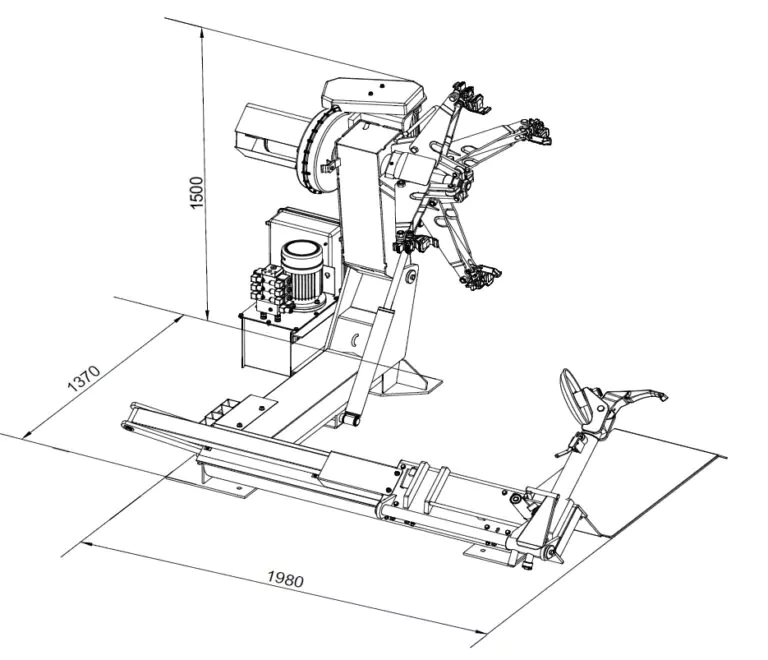 1500
1370
1980