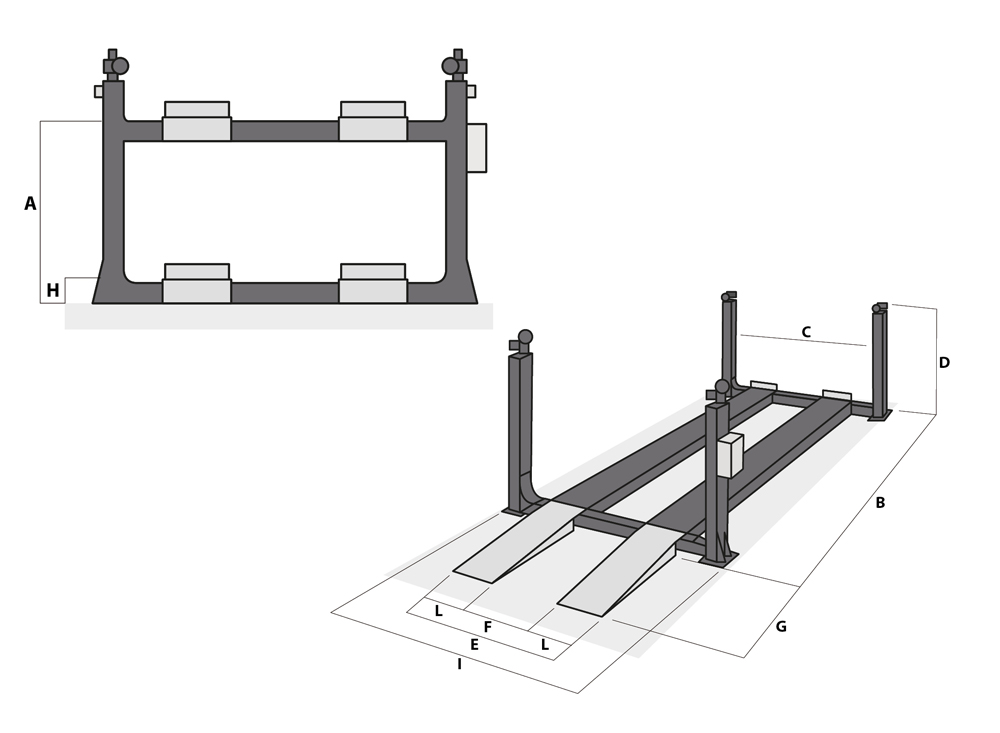 A
H
C
D
B
G
L
F
L
E
I