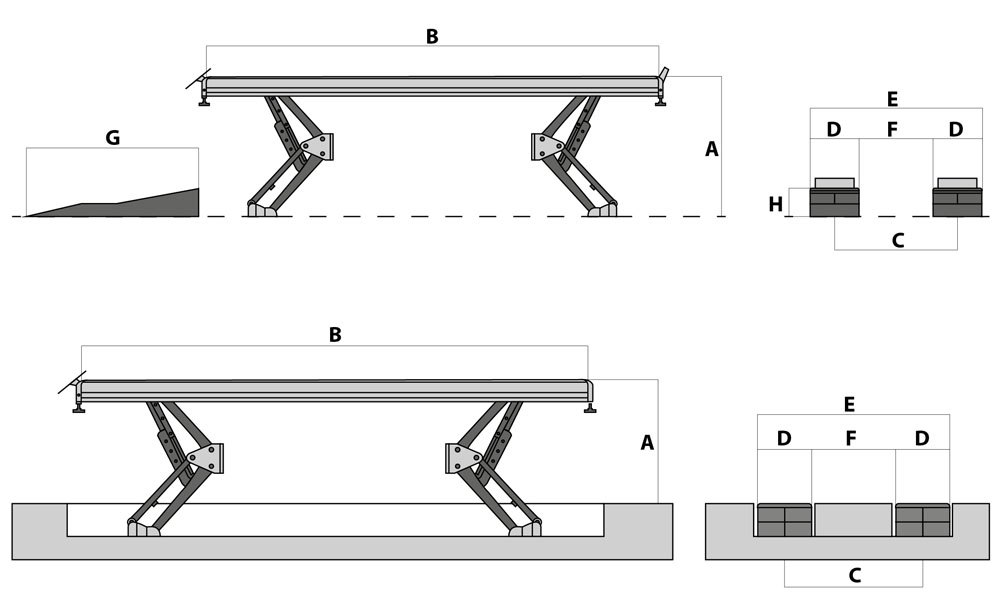 B
G
A
E
D F D
H
C
B
A
E
D F D
C